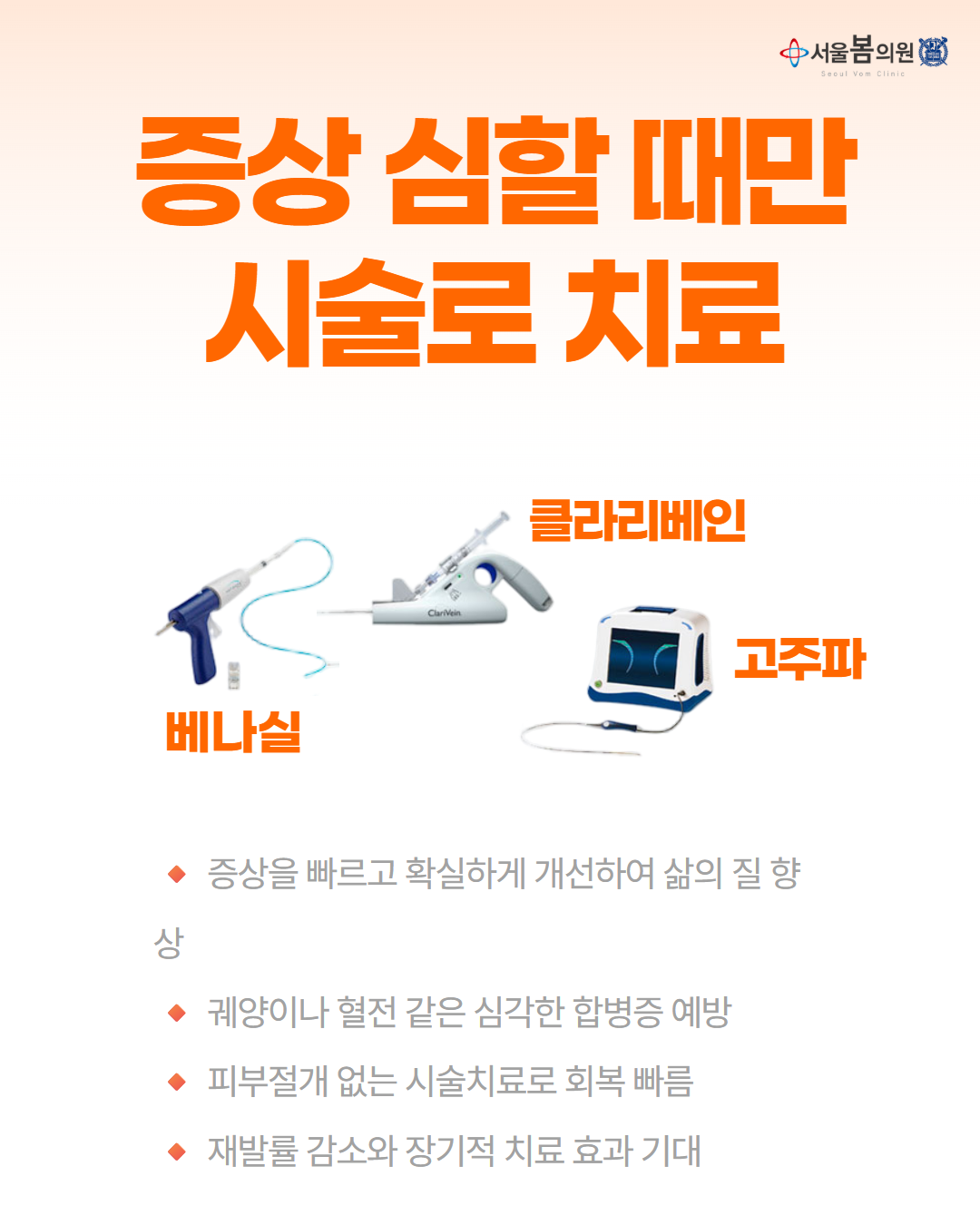 서울봄의원
Seoul Vom Clinic

증상 심할 때만 시술로 치료

클라리베인

ClariVein

고주파

베나실

◆ 증상을 빠르고 확실하게 개선하여 삶의 질 향상

◆ 궤양이나 혈전 같은 심각한 합병증 예방

◆ 피부절개 없는 시술치료로 회복 빠름

◆ 재발률 감소와 장기적 치료 효과 기대